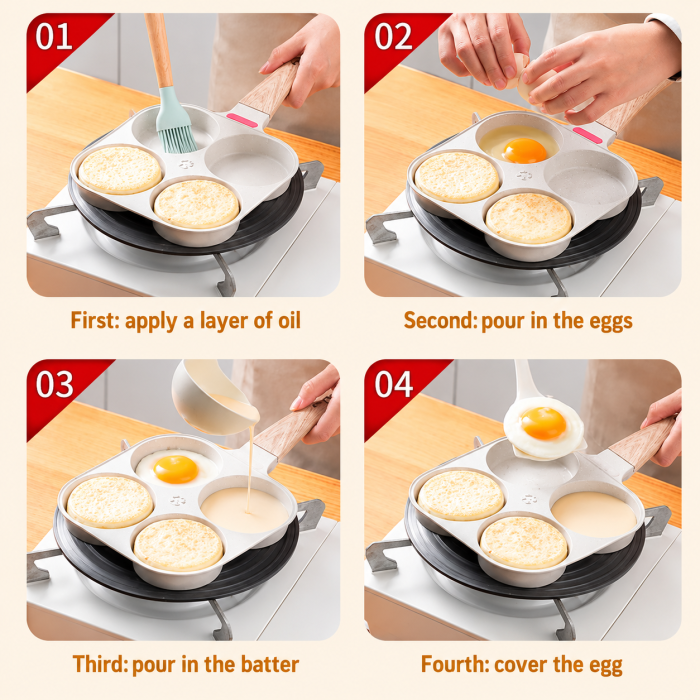 01

First: apply a layer of oil

02

Second: pour in the eggs

03

Third: pour in the batter

04

Fourth: cover the egg