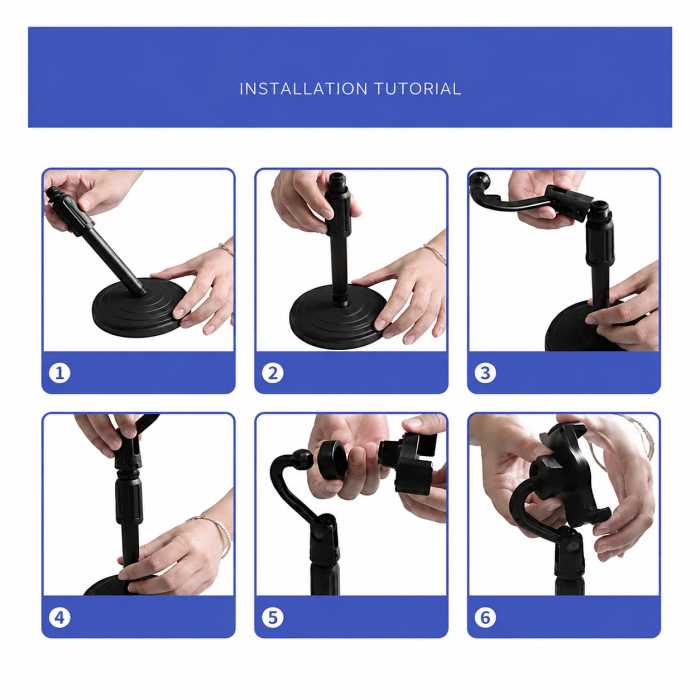 INSTALLATION TUTORIAL

1

2

3

4

5

6