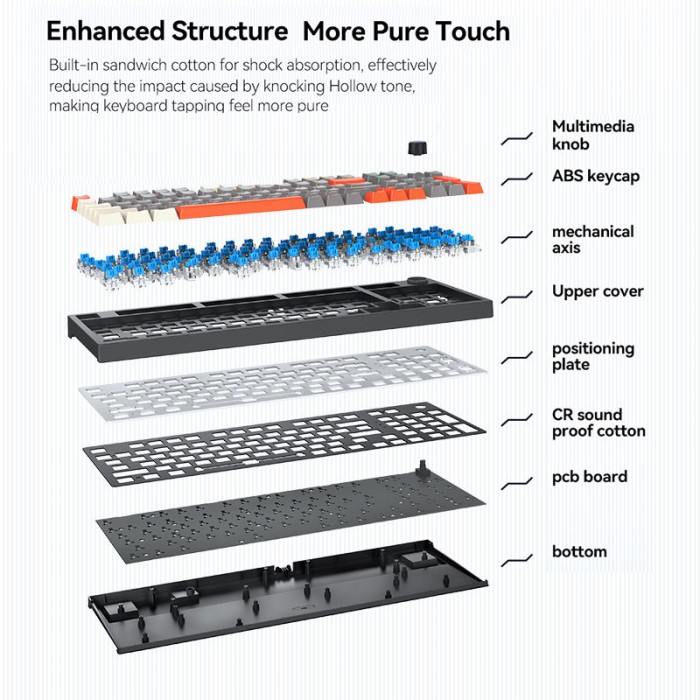 Enhanced Structure  More Pure Touch

Built-in sandwich cotton for shock absorption, effectively reducing the impact caused by knocking Hollow tone, making keyboard tapping feel more pure

Multimedia knob

ABS keycap

mechanical axis

Upper cover

positioning plate

CR sound proof cotton

pcb board

bottom